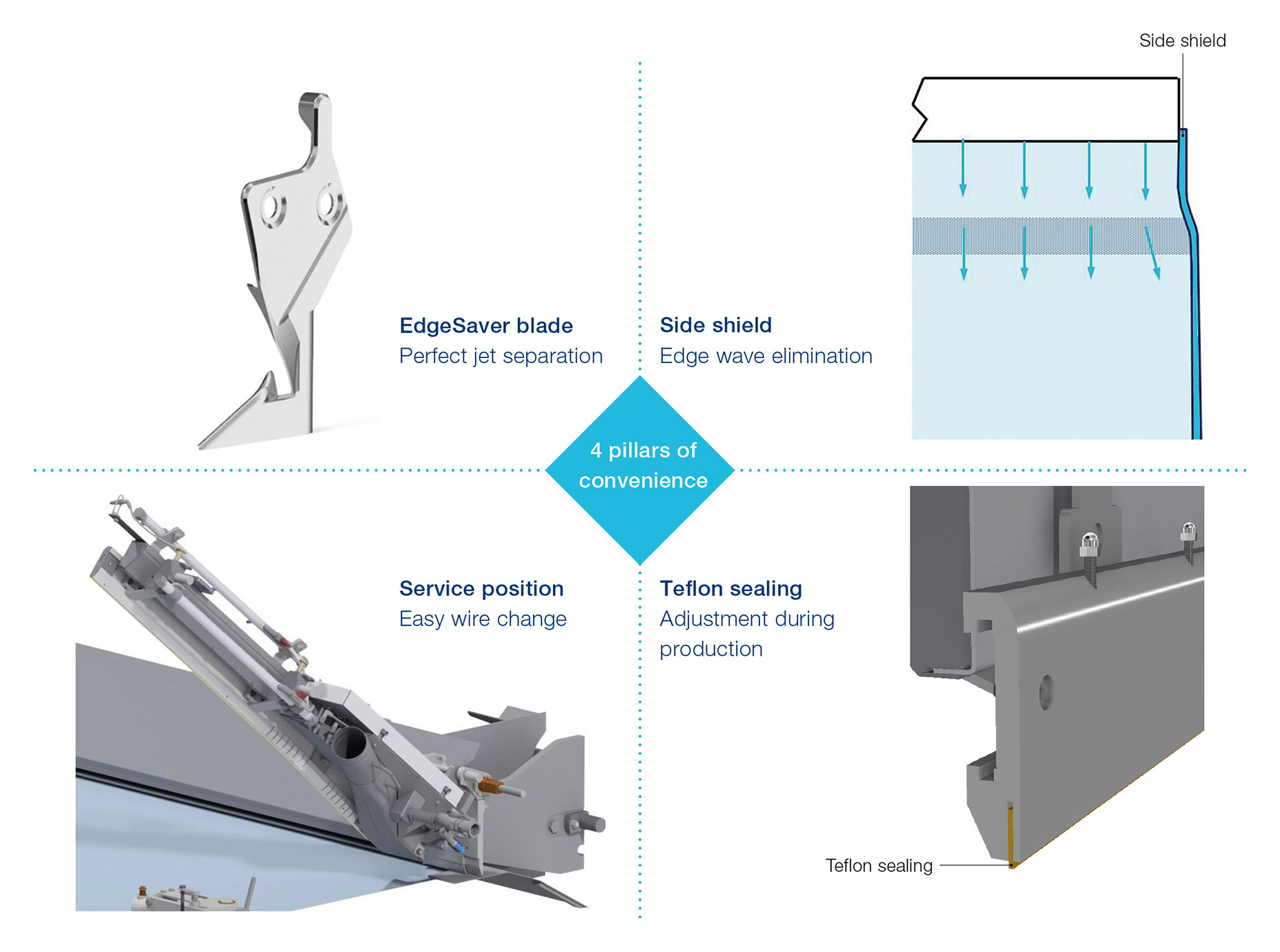 Side shield

EdgeSaver blade
Perfect jet separation

Side shield
Edge wave elimination

4 pillars of convenience

Service position
Easy wire change

Teflon sealing
Adjustment during production

Teflon sealing